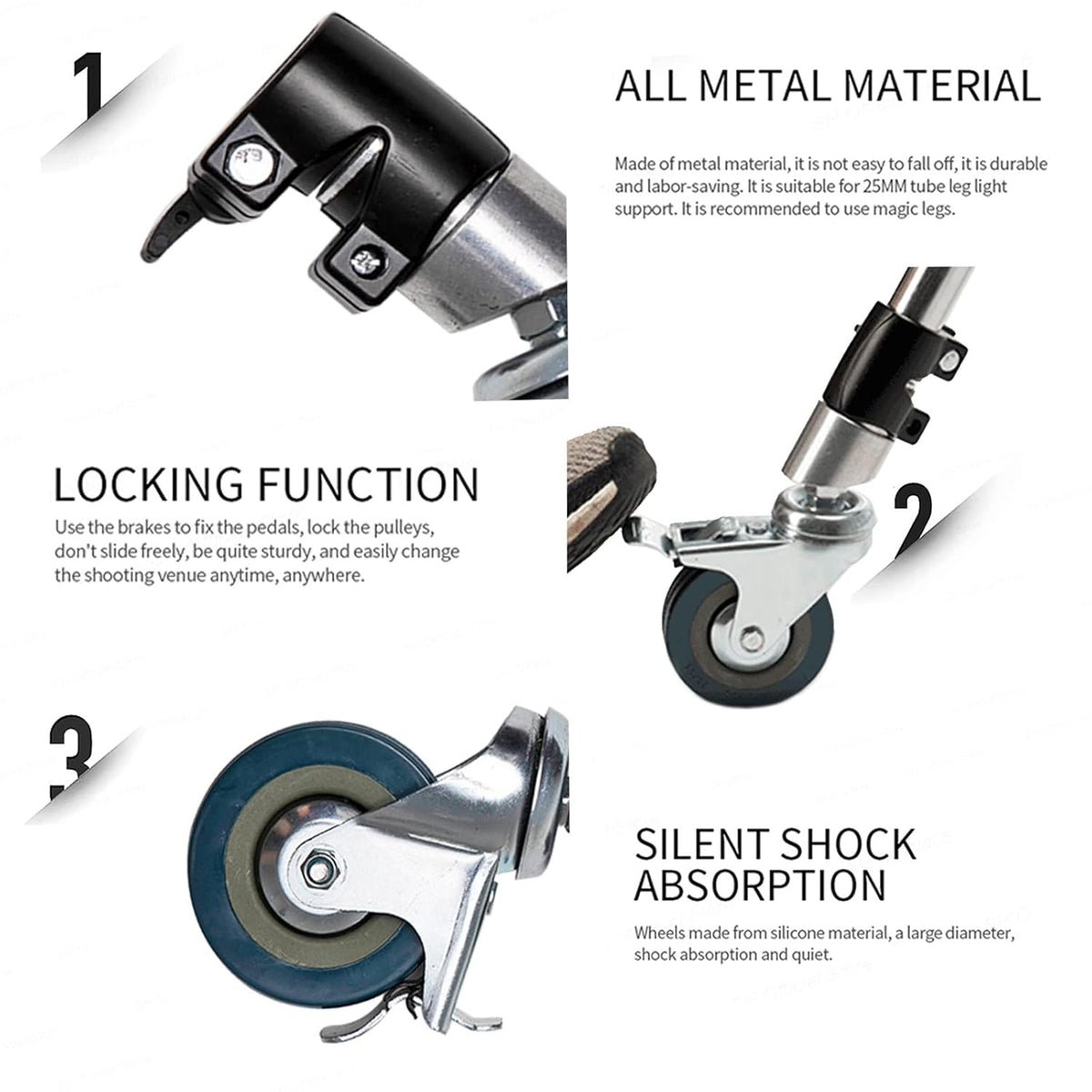 1

ALL METAL MATERIAL

Made of metal material, it is not easy to fall off, it is durable and labor-saving. It is suitable for 25MM tube leg light support. It is recommended to use magic legs.

LOCKING FUNCTION

Use the brakes to fix the pedals, lock the pulleys, don't slide freely, be quite sturdy, and easily change the shooting venue anytime, anywhere.

2

3

SILENT SHOCK ABSORPTION

Wheels made from silicone material, a large diameter, shock absorption and quiet.